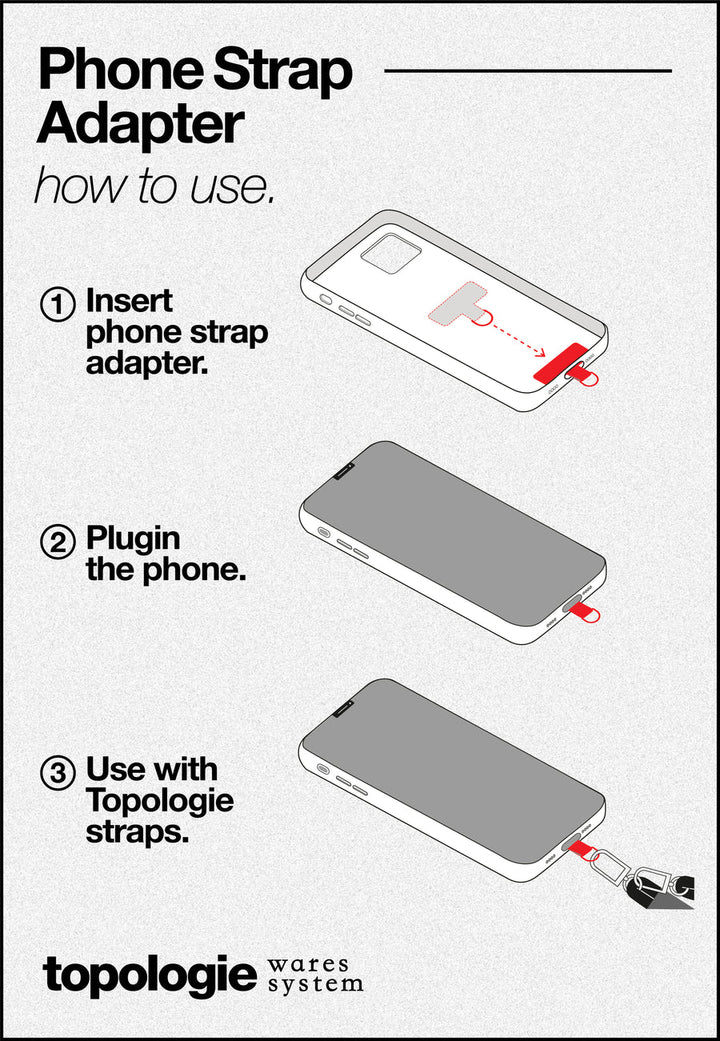 Phone Strap Adapter

how to use.

① Insert phone strap adapter.

② Plugin the phone.

③ Use with Topologie straps.

topologie wares system